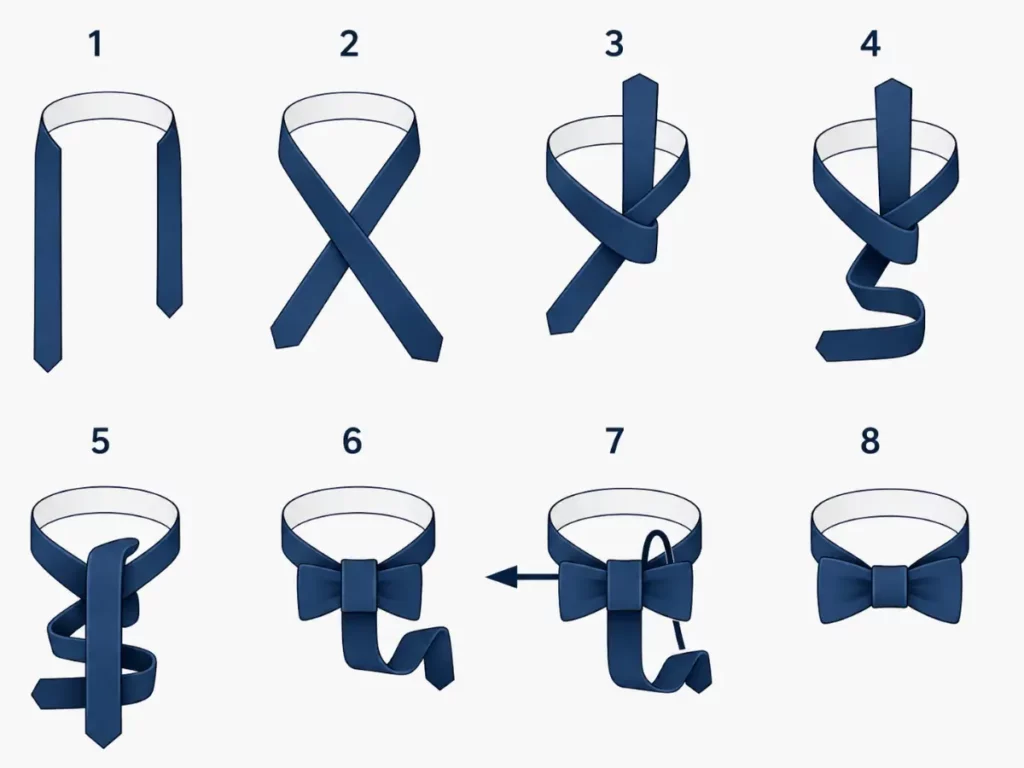 1
2
3
4
5
6
7
8